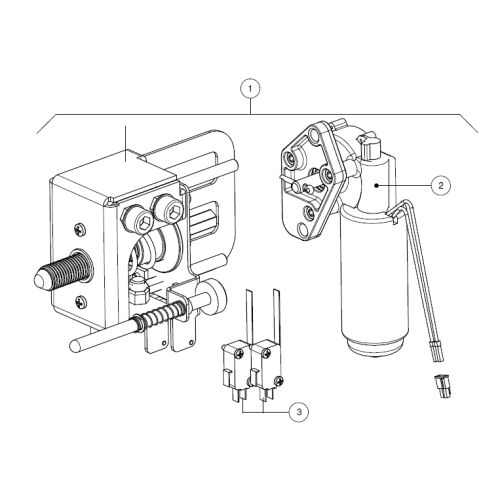 1
2
3