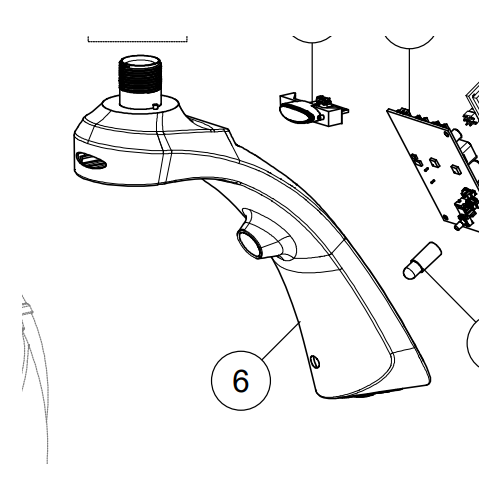 6